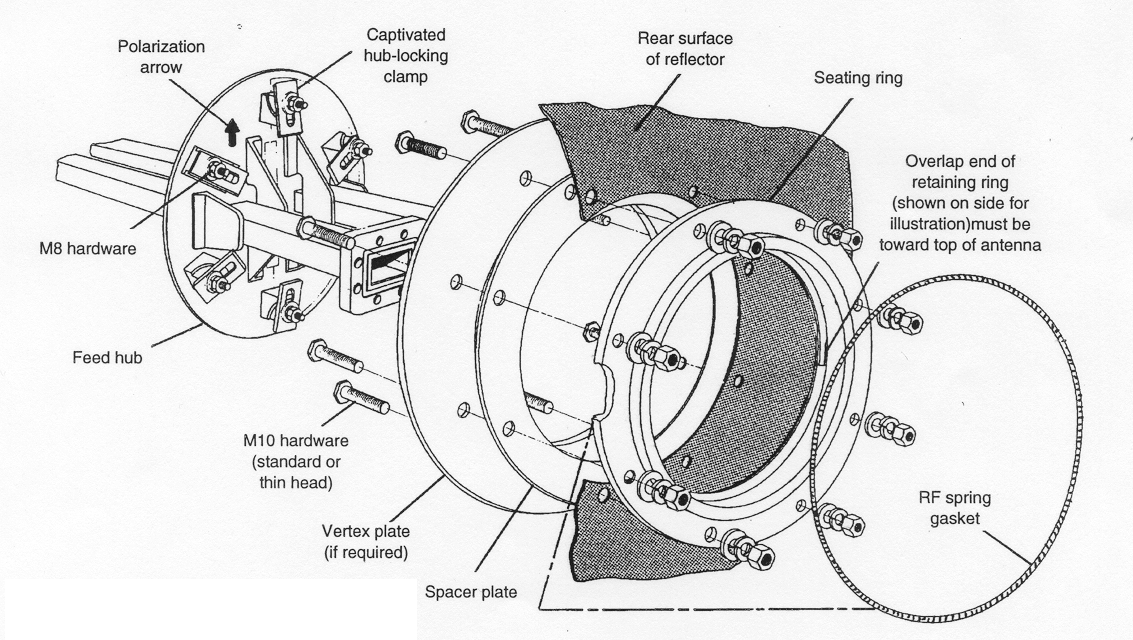 Polarization arrow

Captivated hub-locking clamp

Rear surface of reflector

Seating ring

Overlap end of retaining ring (shown on side for illustration)must be toward top of antenna

M8 hardware

Feed hub

M10 hardware (standard or thin head)

Vertex plate (if required)

Spacer plate

RF spring gasket